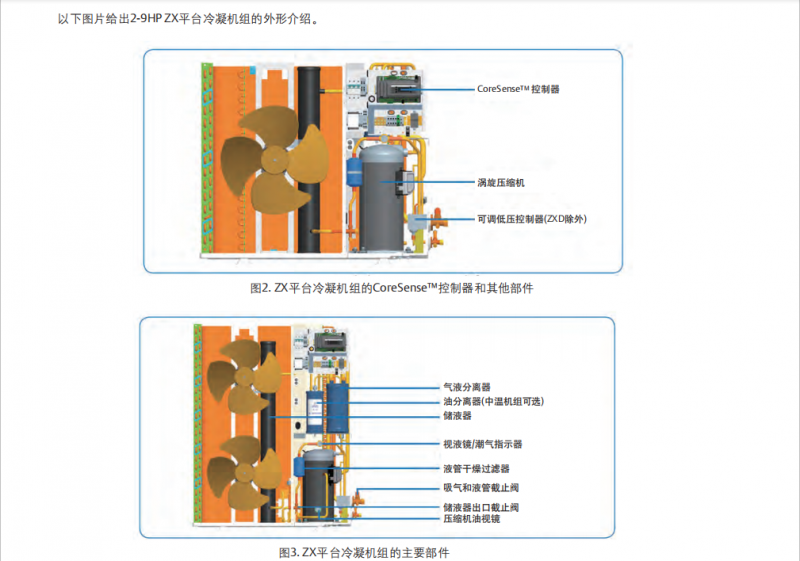 以下图片给出2-9HP ZX平台冷凝机组的外形介绍。

CoreSense™ 控制器

涡旋压缩机

可调低压控制器(ZXD除外)

图2. ZX平台冷凝机组的CoreSense™控制器和其他部件

气液分离器

油分离器(中温机组可选)

储液器

视液镜/潮气指示器

液管干燥过滤器

吸气和液管截止阀

储液器出口截止阀

压缩机油视镜

图3. ZX平台冷凝机组的主要部件